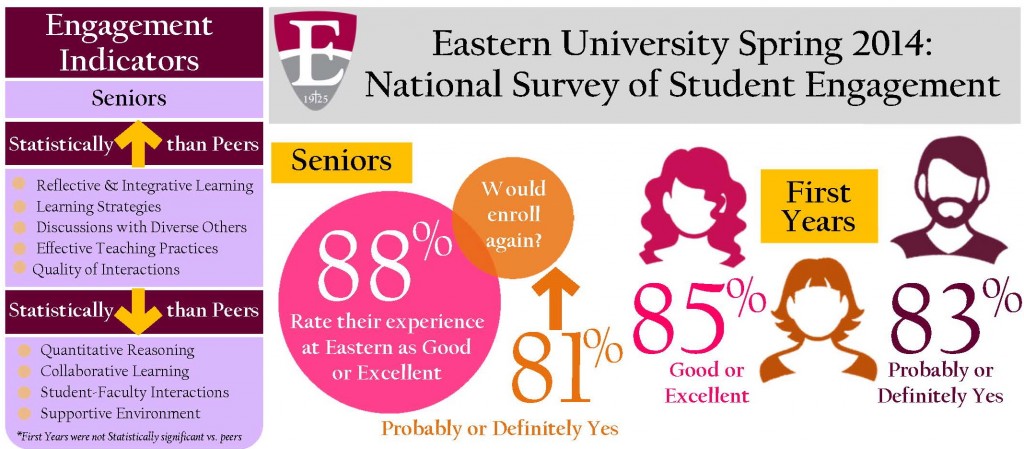 Engagement Indicators

Seniors

Statistically than Peers

Reflective & Integrative Learning
Learning Strategies
Discussions with Diverse Others
Effective Teaching Practices
Quality of Interactions

Statistically than Peers

Quantitative Reasoning
Collaborative Learning
Student-Faculty Interactions
Supportive Environment

*First Years were not Statistically significant vs. peers

E
1925

Eastern University Spring 2014: National Survey of Student Engagement

Seniors

88%
Rate their experience at Eastern as Good or Excellent

Would enroll again?

81%
Probably or Definitely Yes

First Years

85%
Good or Excellent

83%
Probably or Definitely Yes